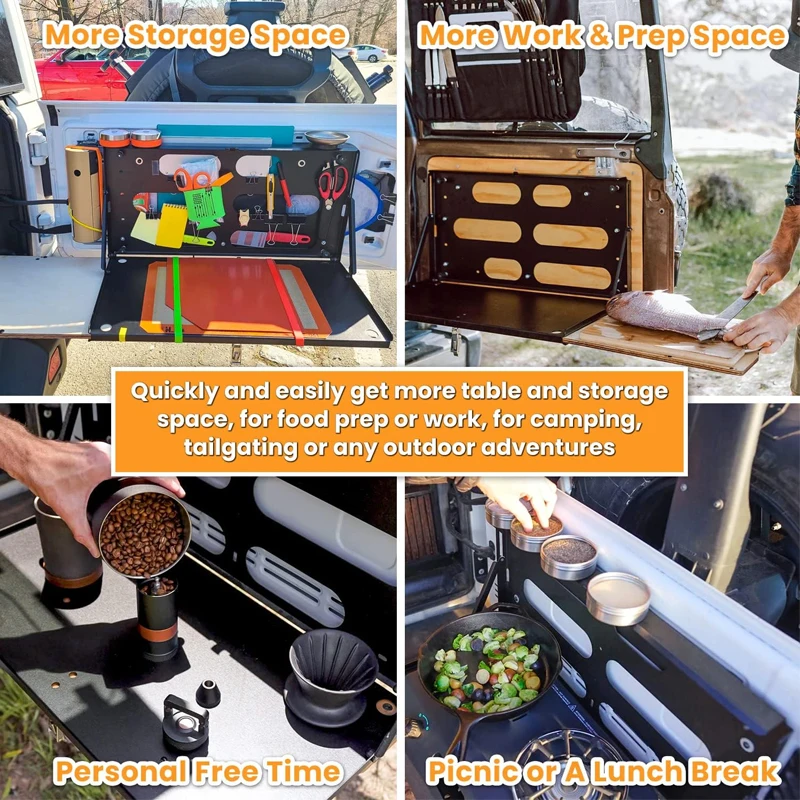 More Storage Space

More Work & Prep Space

Quickly and easily get more table and storage space, for food prep or work, for camping, tailgating or any outdoor adventures

Personal Free Time

Picnic or A Lunch Break