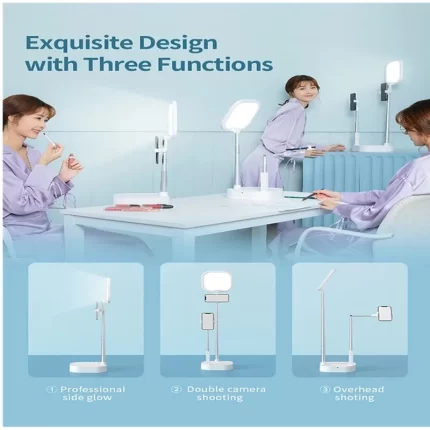 Exquisite Design with Three Functions

① Professional side glow

② Double camera shooting

③ Overhead shoting